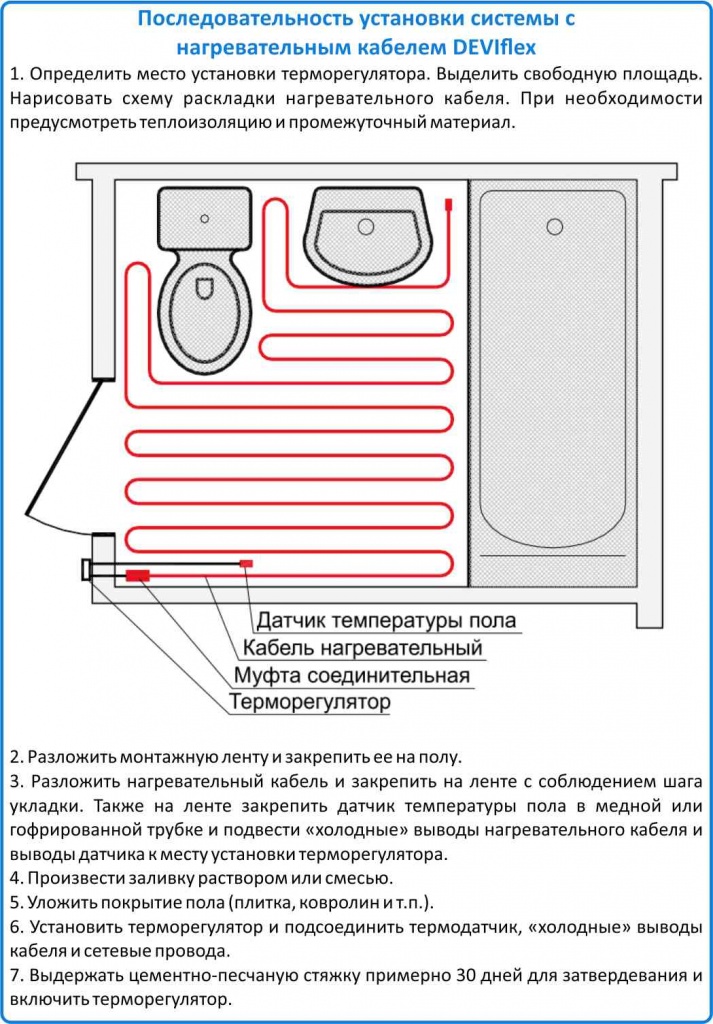 Последовательность установки системы с нагревательным кабелем DEVIflex

1. Определить место установки терморегулятора. Выделить свободную площадь. Нарисовать схему раскладки нагревательного кабеля. При необходимости предусмотреть теплоизоляцию и промежуточный материал.

Датчик температуры пола
Кабель нагревательный
Муфта соединительная
Терморегулятор

2. Разложить монтажную ленту и закрепить ее на полу.
3. Разложить нагревательный кабель и закрепить на ленте с соблюдением шага укладки. Также на ленте закрепить датчик температуры пола в медной или гофрированной трубке и подвести «холодные» выводы нагревательного кабеля и выводы датчика к месту установки терморегулятора.
4. Произвести заливку раствором или смесью.
5. Уложить покрытие пола (плитка, ковролин и т.п.).
6. Установить терморегулятор и подсоединить термодатчик, «холодные» выводы кабеля и сетевые провода.
7. Выдержать цементно-песчаную стяжку примерно 30 дней для затвердевания и включить терморегулятор.